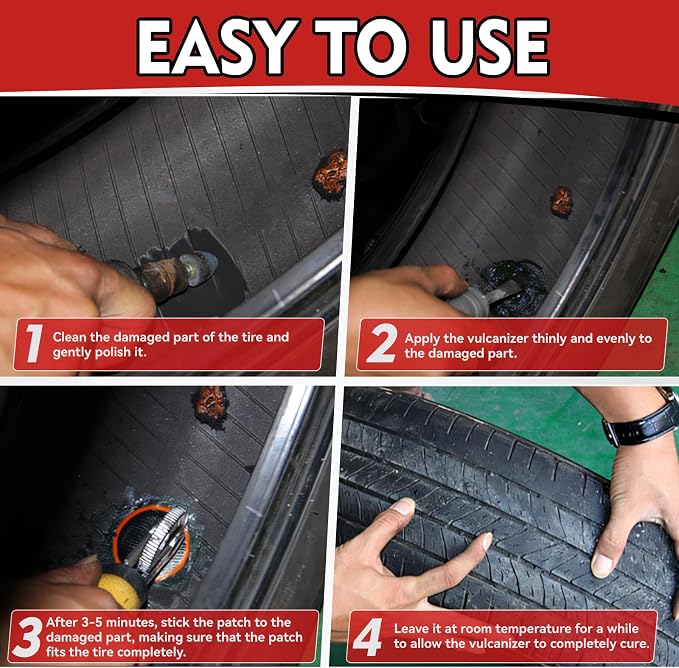 EASY TO USE

1 Clean the damaged part of the tire and gently polish it.

2 Apply the vulcanizer thinly and evenly to the damaged part.

3 After 3-5 minutes, stick the patch to the damaged part, making sure that the patch fits the tire completely.

4 Leave it at room temperature for a while to allow the vulcanizer to completely cure.