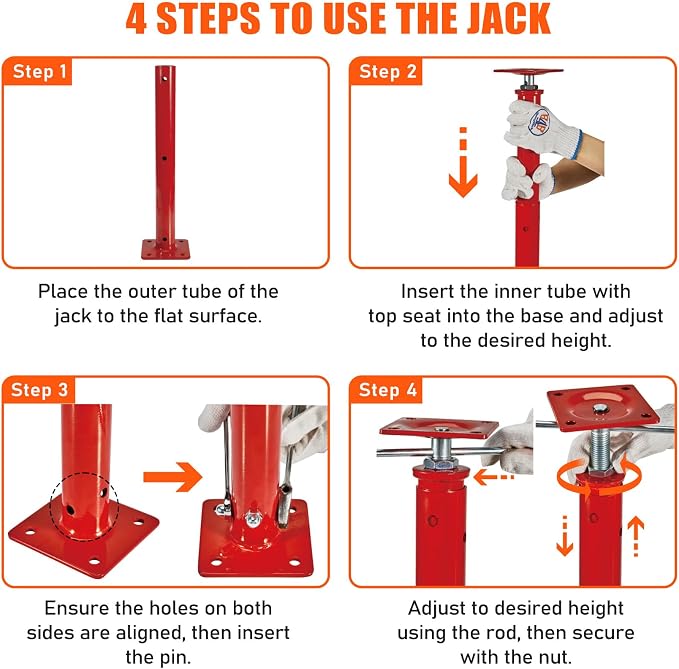 4 STEPS TO USE THE JACK

Step 1

Place the outer tube of the jack to the flat surface.

Step 2

Insert the inner tube with top seat into the base and adjust to the desired height.

Step 3

Ensure the holes on both sides are aligned, then insert the pin.

Step 4

Adjust to desired height using the rod, then secure with the nut.