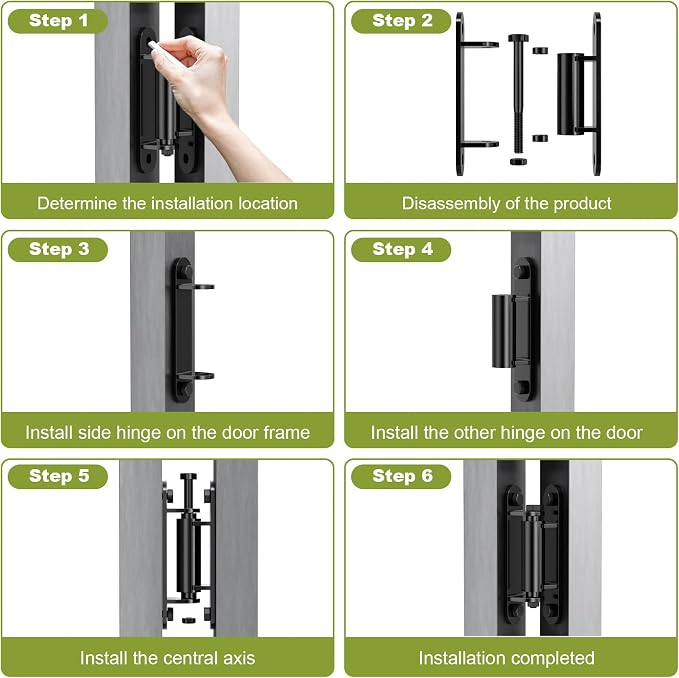 Step 1

Determine the installation location

Step 2

Disassembly of the product

Step 3

Install side hinge on the door frame

Step 4

Install the other hinge on the door

Step 5

Install the central axis

Step 6

Installation completed