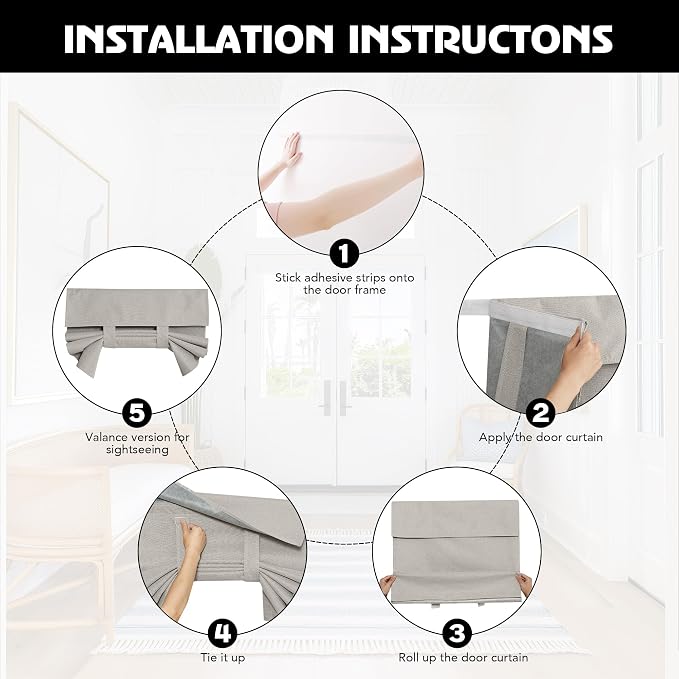 INSTALLATION INSTRUCTONS

1
Stick adhesive strips onto the door frame

2
Apply the door curtain

3
Roll up the door curtain

4
Tie it up

5
Valance version for sightseeing