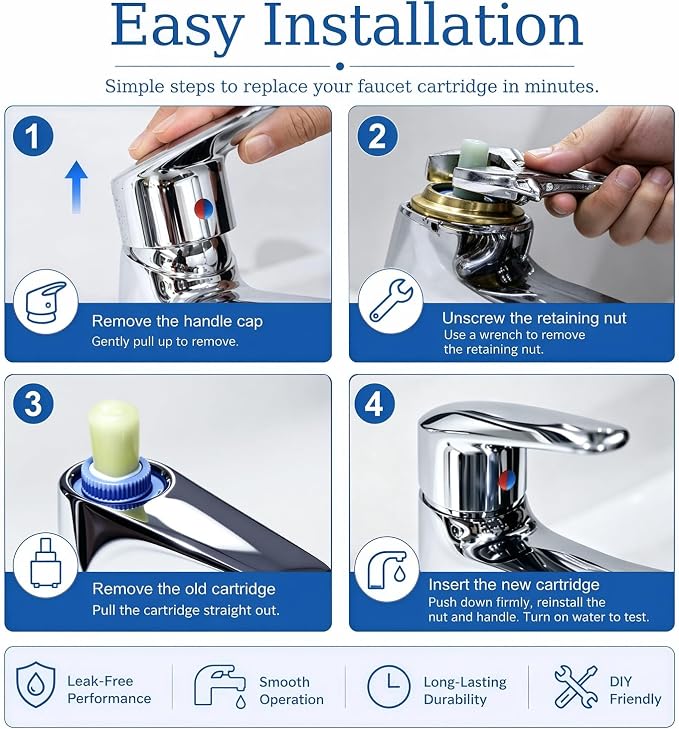 Easy Installation

Simple steps to replace your faucet cartridge in minutes.

1

Remove the handle cap
Gently pull up to remove.

2

Unscrew the retaining nut
Use a wrench to remove the retaining nut.

3

Remove the old cartridge
Pull the cartridge straight out.

4

Insert the new cartridge
Push down firmly, reinstall the nut and handle. Turn on water to test.

Leak-Free Performance

Smooth Operation

Long-Lasting Durability

DIY Friendly