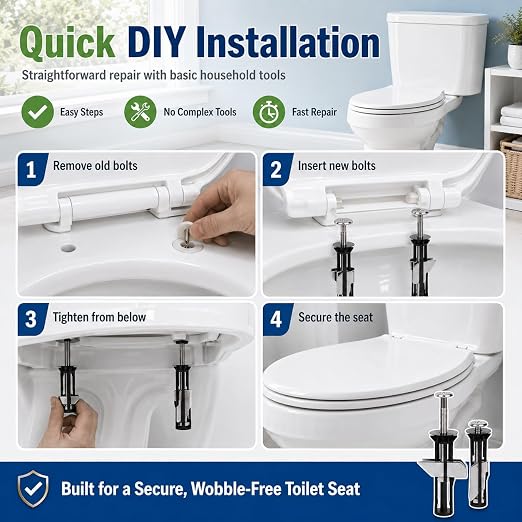 Quick DIY Installation

Straightforward repair with basic household tools

Easy Steps

No Complex Tools

Fast Repair

1 Remove old bolts

2 Insert new bolts

3 Tighten from below

4 Secure the seat

Built for a Secure, Wobble-Free Toilet Seat