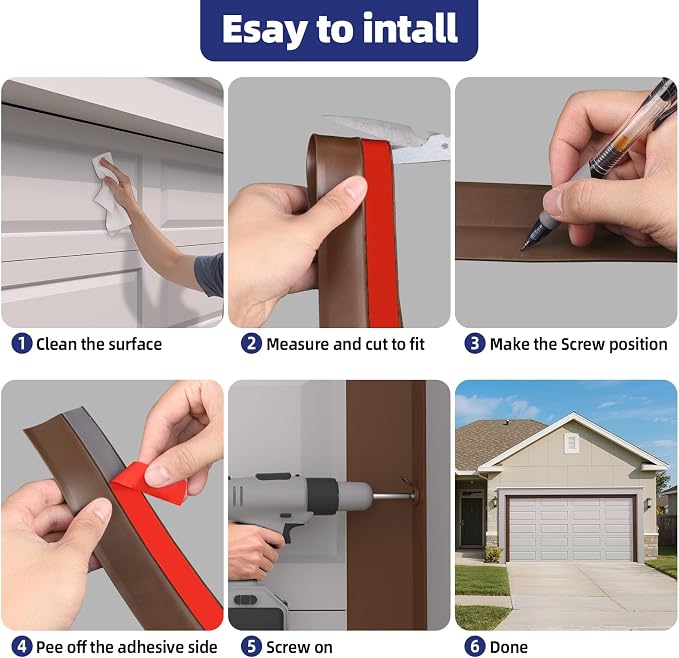 Esay to intall

1 Clean the surface

2 Measure and cut to fit

3 Make the Screw position

4 Pee off the adhesive side

5 Screw on

6 Done