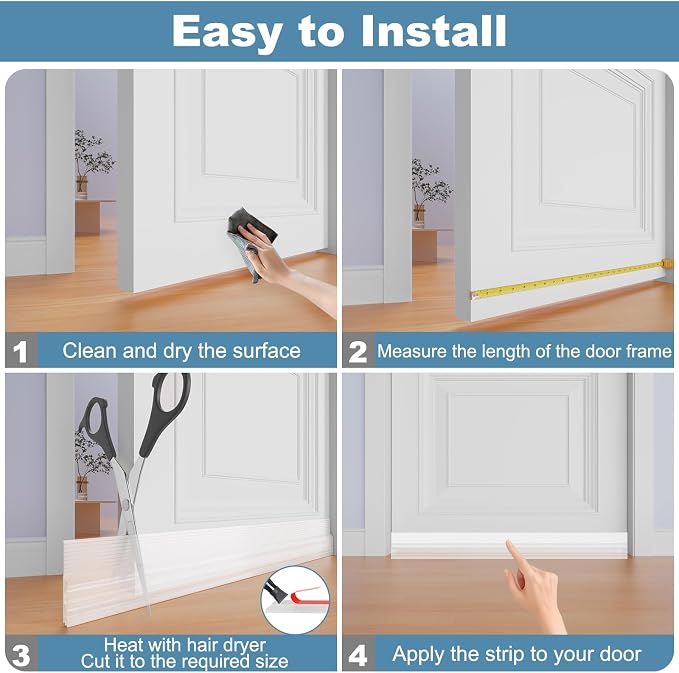 Easy to Install

1 Clean and dry the surface

2 Measure the length of the door frame

3 Heat with hair dryer
Cut it to the required size

4 Apply the strip to your door