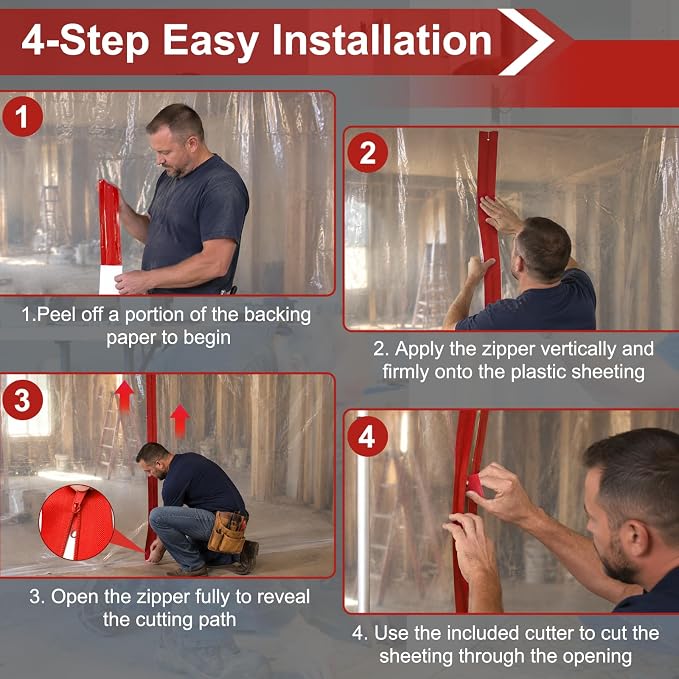 4-Step Easy Installation

1

1.Peel off a portion of the backing paper to begin

2

2. Apply the zipper vertically and firmly onto the plastic sheeting

3

3. Open the zipper fully to reveal the cutting path

4

4. Use the included cutter to cut the sheeting through the opening