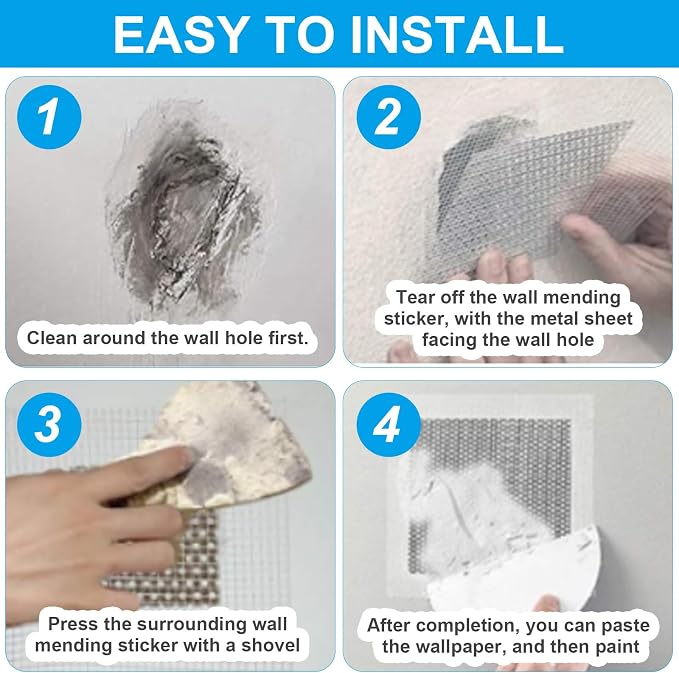 EASY TO INSTALL

1

Clean around the wall hole first.

2

Tear off the wall mending sticker, with the metal sheet facing the wall hole

3

Press the surrounding wall mending sticker with a shovel

4

After completion, you can paste the wallpaper, and then paint