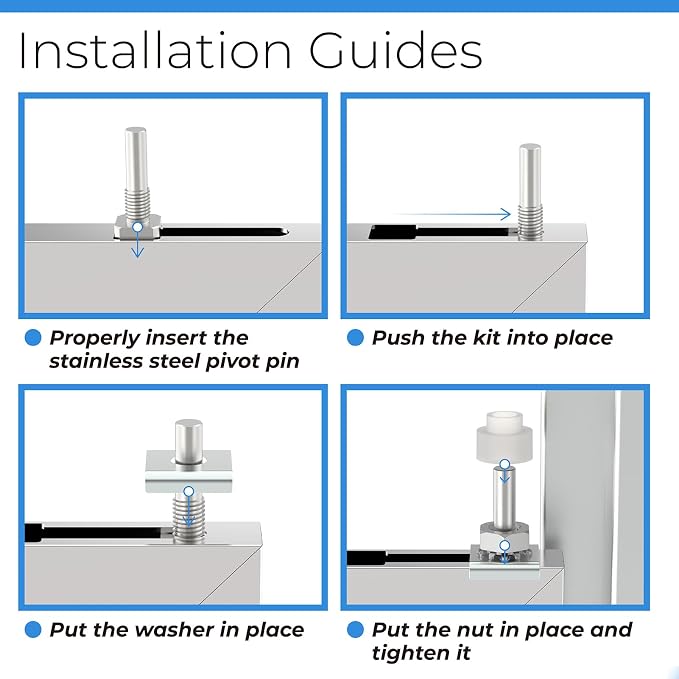 Installation Guides

Properly insert the stainless steel pivot pin

Push the kit into place

Put the washer in place

Put the nut in place and tighten it