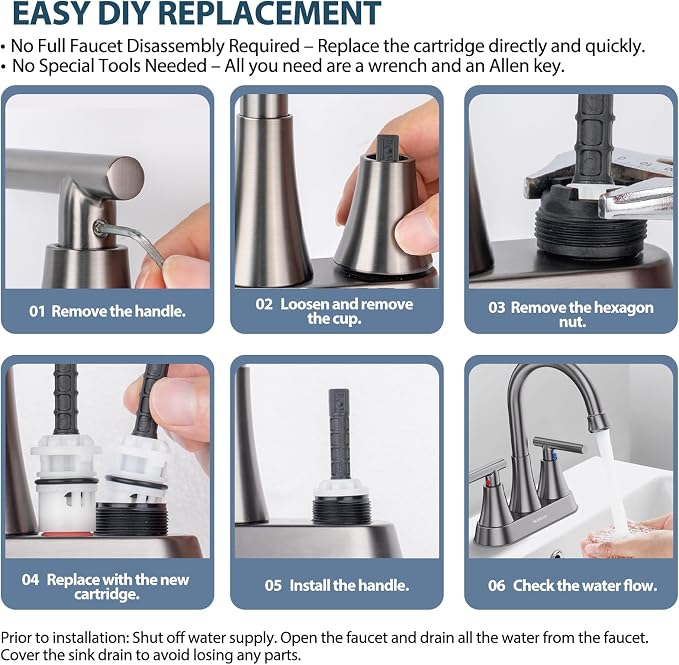 EASY DIY REPLACEMENT

• No Full Faucet Disassembly Required – Replace the cartridge directly and quickly.
• No Special Tools Needed – All you need are a wrench and an Allen key.

01 Remove the handle.

02 Loosen and remove the cup.

03 Remove the hexagon nut.

04 Replace with the new cartridge.

05 Install the handle.

06 Check the water flow.

Prior to installation: Shut off water supply. Open the faucet and drain all the water from the faucet. Cover the sink drain to avoid losing any parts.