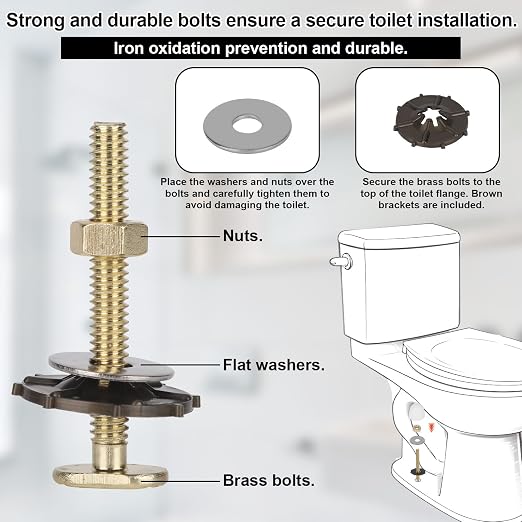 Strong and durable bolts ensure a secure toilet installation.

Iron oxidation prevention and durable.

Place the washers and nuts over the bolts and carefully tighten them to avoid damaging the toilet.

Secure the brass bolts to the top of the toilet flange. Brown brackets are included.

Nuts.

Flat washers.

Brass bolts.