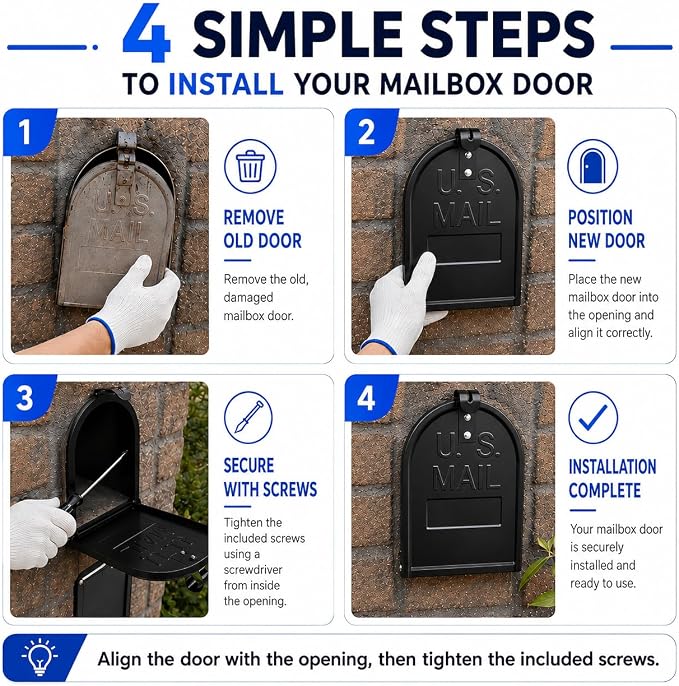 4 SIMPLE STEPS
TO INSTALL YOUR MAILBOX DOOR

1
U.S. MAIL
REMOVE OLD DOOR
Remove the old, damaged mailbox door.

2
U.S. MAIL
POSITION NEW DOOR
Place the new mailbox door into the opening and align it correctly.

3
SECURE WITH SCREWS
Tighten the included screws using a screwdriver from inside the opening.

4
U.S. MAIL
INSTALLATION COMPLETE
Your mailbox door is securely installed and ready to use.

Align the door with the opening, then tighten the included screws.