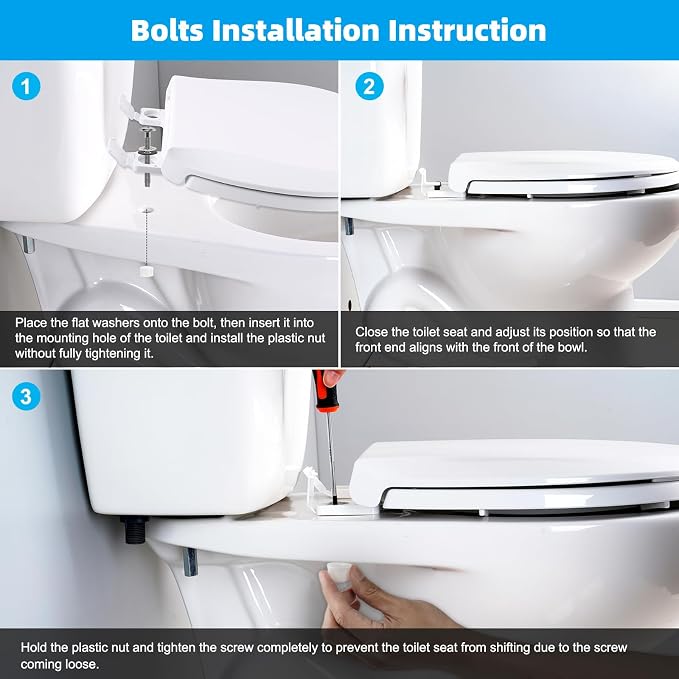 Bolts Installation Instruction

1

Place the flat washers onto the bolt, then insert it into the mounting hole of the toilet and install the plastic nut without fully tightening it.

2

Close the toilet seat and adjust its position so that the front end aligns with the front of the bowl.

3

Hold the plastic nut and tighten the screw completely to prevent the toilet seat from shifting due to the screw coming loose.