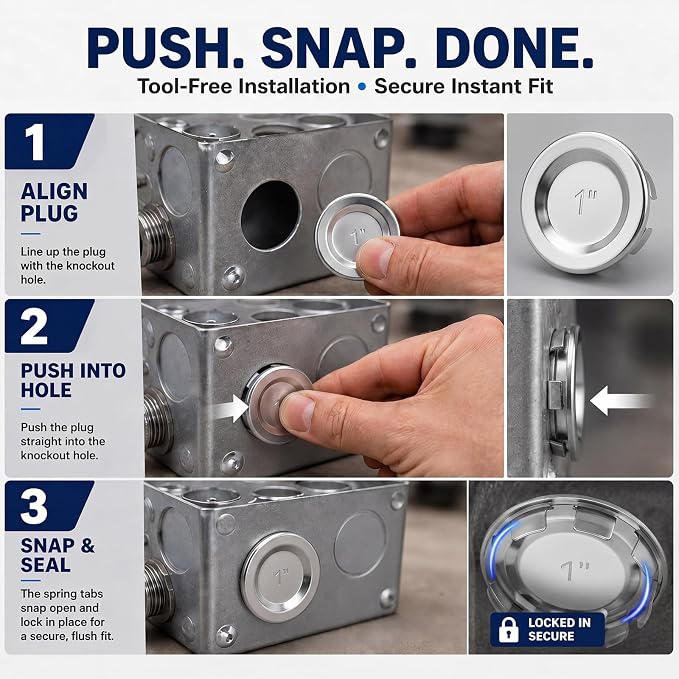 PUSH. SNAP. DONE.

Tool-Free Installation • Secure Instant Fit

1

ALIGN PLUG

Line up the plug with the knockout hole.

1"

1"

2

PUSH INTO HOLE

Push the plug straight into the knockout hole.

3

SNAP & SEAL

The spring tabs snap open and lock in place for a secure, flush fit.

1"

1"

LOCKED IN SECURE