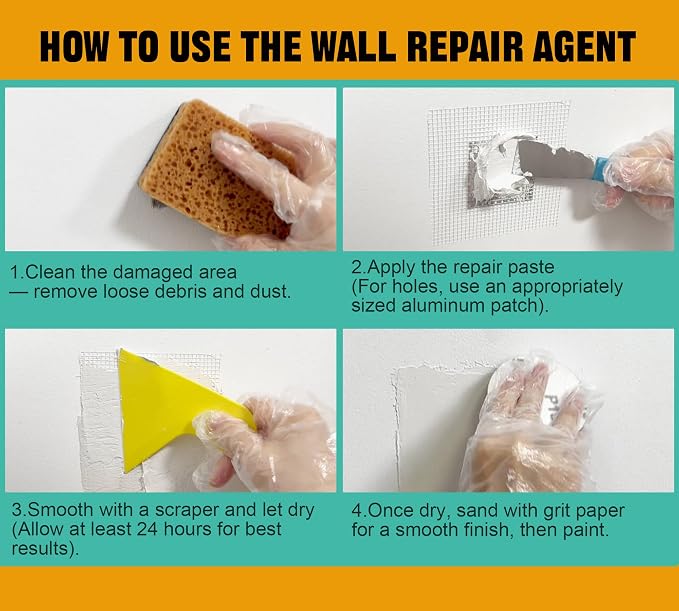 HOW TO USE THE WALL REPAIR AGENT

1.Clean the damaged area
— remove loose debris and dust.

2.Apply the repair paste
(For holes, use an appropriately sized aluminum patch).

3.Smooth with a scraper and let dry
(Allow at least 24 hours for best results).

4.Once dry, sand with grit paper for a smooth finish, then paint.