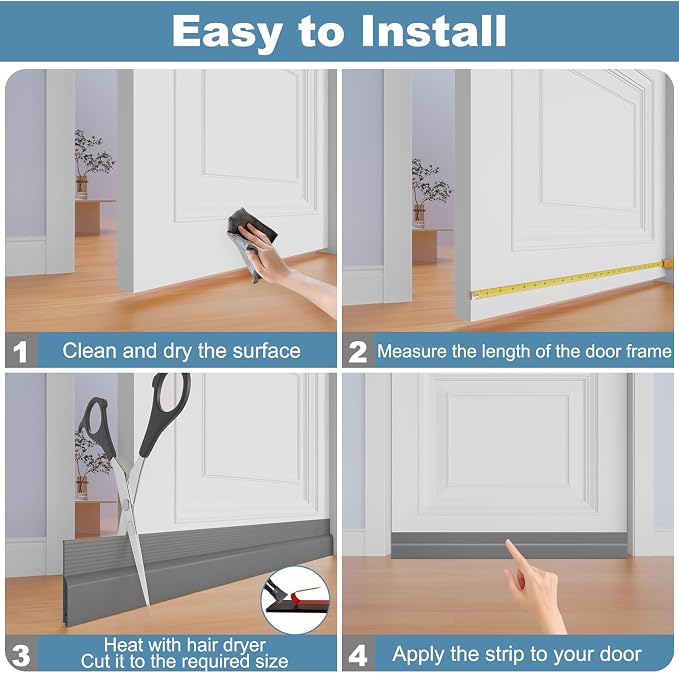 Easy to Install

1 Clean and dry the surface

2 Measure the length of the door frame

3 Heat with hair dryer
Cut it to the required size

4 Apply the strip to your door