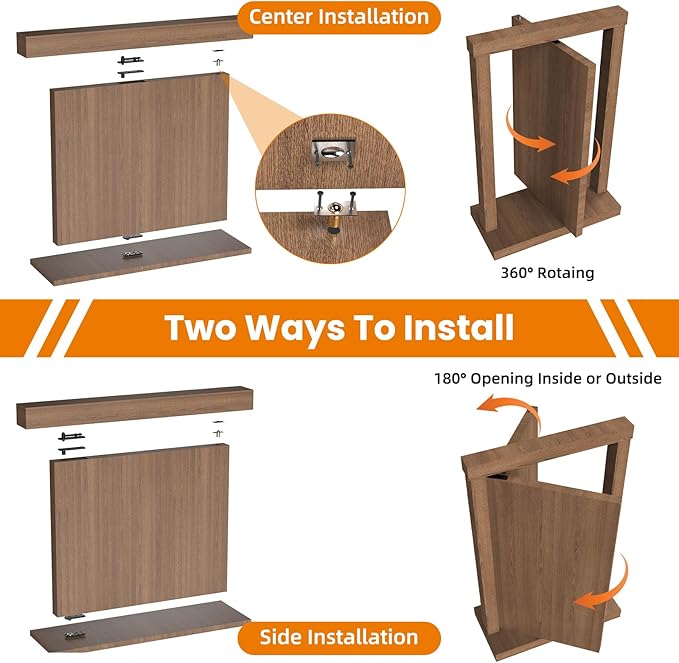 Center Installation

360° Rotaing

Two Ways To Install

180° Opening Inside or Outside

Side Installation