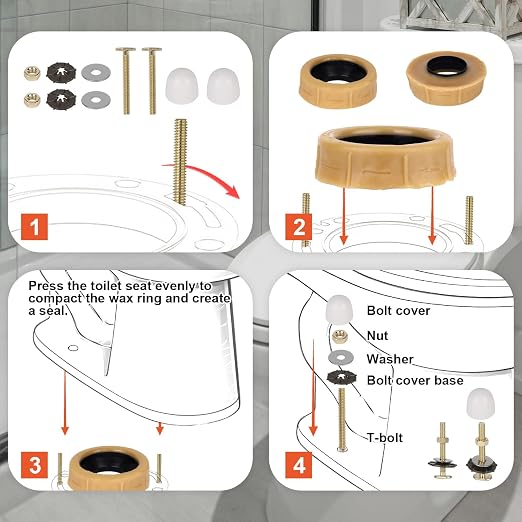 1

2

Press the toilet seat evenly to compact the wax ring and create a seal.

3

Bolt cover
Nut
Washer
Bolt cover base
T-bolt

4