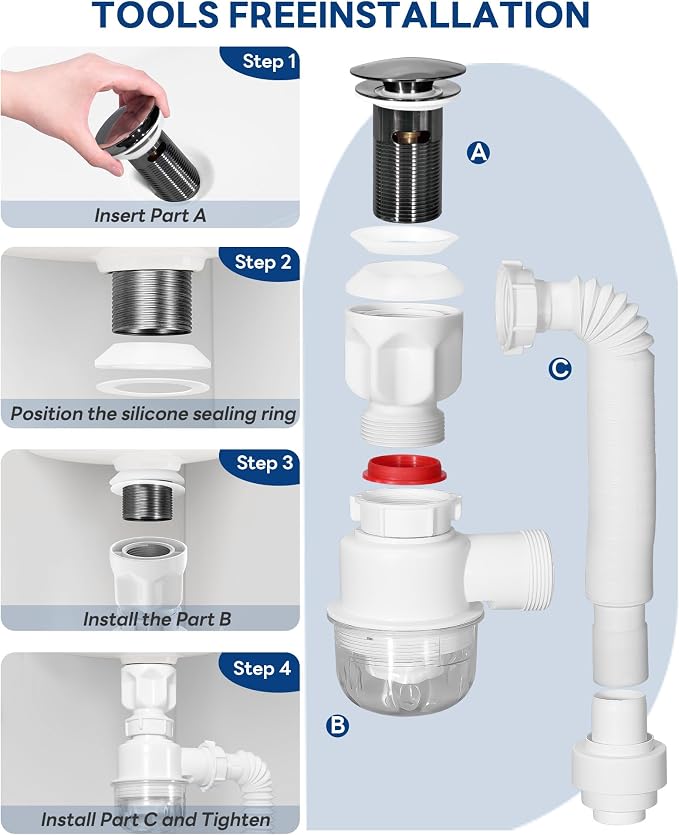 TOOLS FREEINSTALLATION

Step 1

Insert Part A

Step 2

Position the silicone sealing ring

Step 3

Install the Part B

Step 4

Install Part C and Tighten

A

C

B