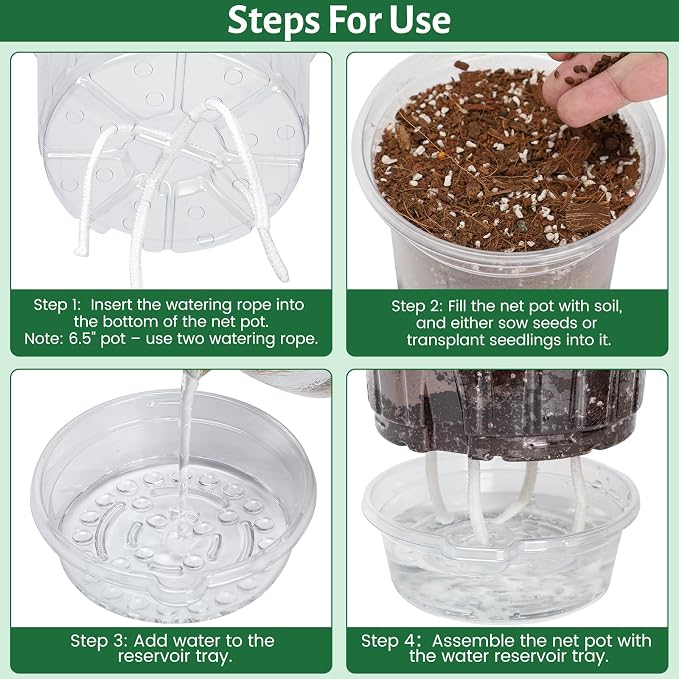 Steps For Use

Step 1: Insert the watering rope into the bottom of the net pot.
Note: 6.5" pot – use two watering rope.

Step 2: Fill the net pot with soil, and either sow seeds or transplant seedlings into it.

Step 3: Add water to the reservoir tray.

Step 4: Assemble the net pot with the water reservoir tray.