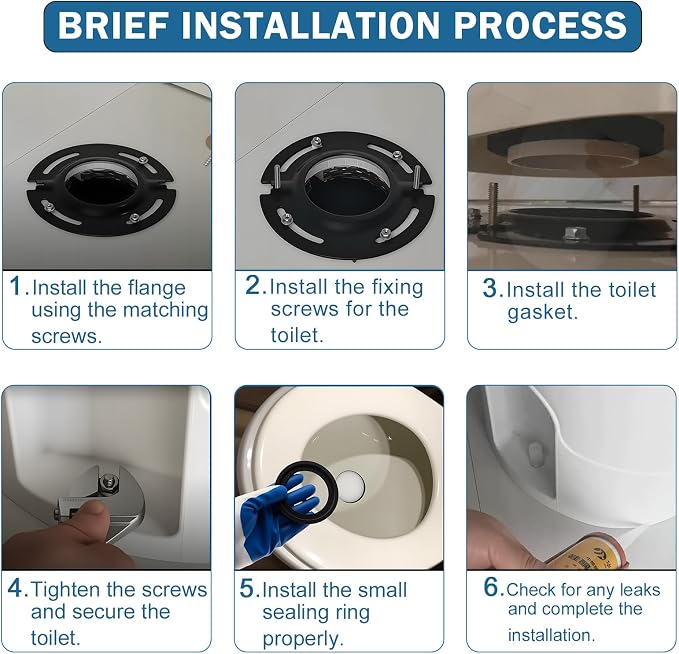 BRIEF INSTALLATION PROCESS

1. Install the flange using the matching screws.

2. Install the fixing screws for the toilet.

3. Install the toilet gasket.

4. Tighten the screws and secure the toilet.

5. Install the small sealing ring properly.

6. Check for any leaks and complete the installation.