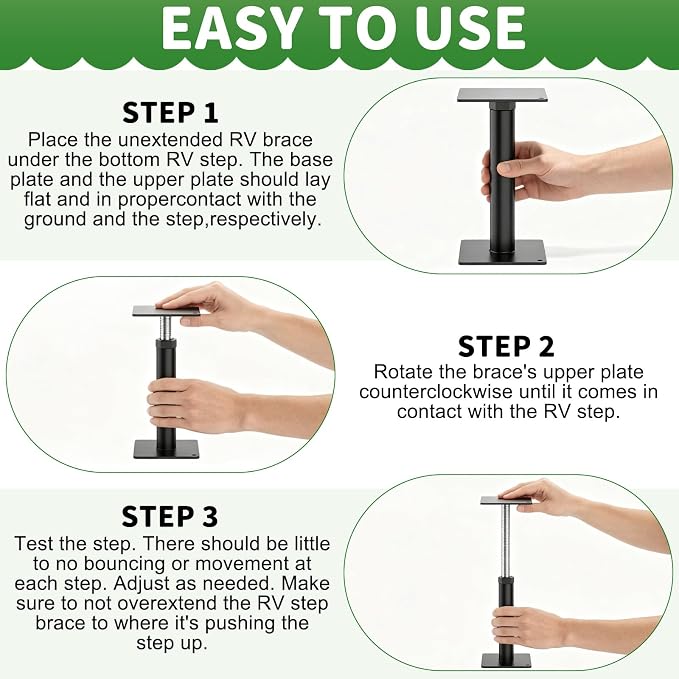 EASY TO USE

STEP 1
Place the unextended RV brace under the bottom RV step. The base plate and the upper plate should lay flat and in propercontact with the ground and the step,respectively.

STEP 2
Rotate the brace's upper plate counterclockwise until it comes in contact with the RV step.

STEP 3
Test the step. There should be little to no bouncing or movement at each step. Adjust as needed. Make sure to not overextend the RV step brace to where it's pushing the step up.