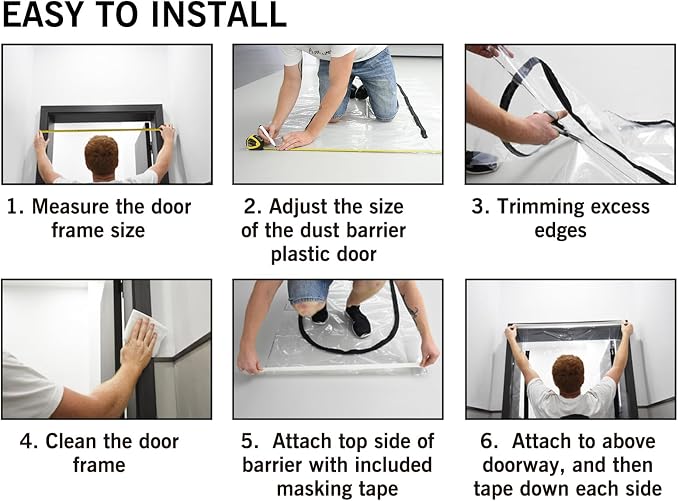 EASY TO INSTALL

1. Measure the door frame size

2. Adjust the size of the dust barrier plastic door

3. Trimming excess edges

4. Clean the door frame

5. Attach top side of barrier with included masking tape

6. Attach to above doorway, and then tape down each side