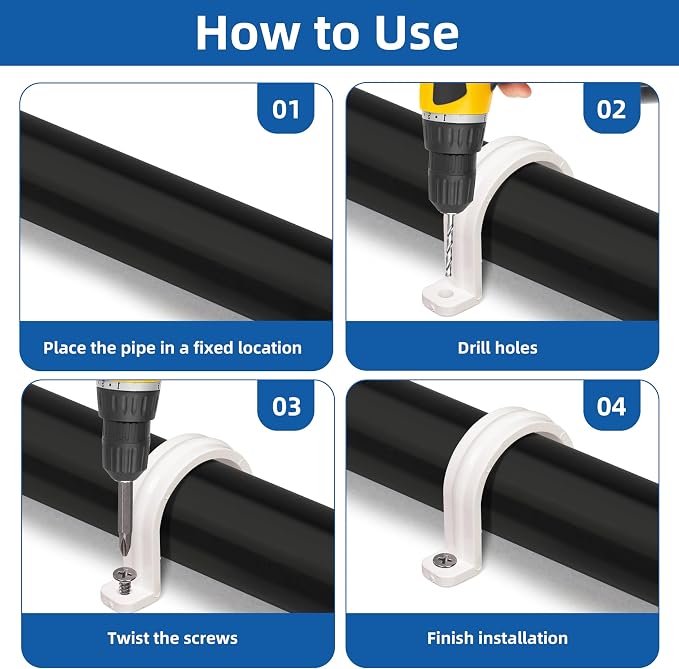 How to Use

01

Place the pipe in a fixed location

02

Drill holes

03

Twist the screws

04

Finish installation