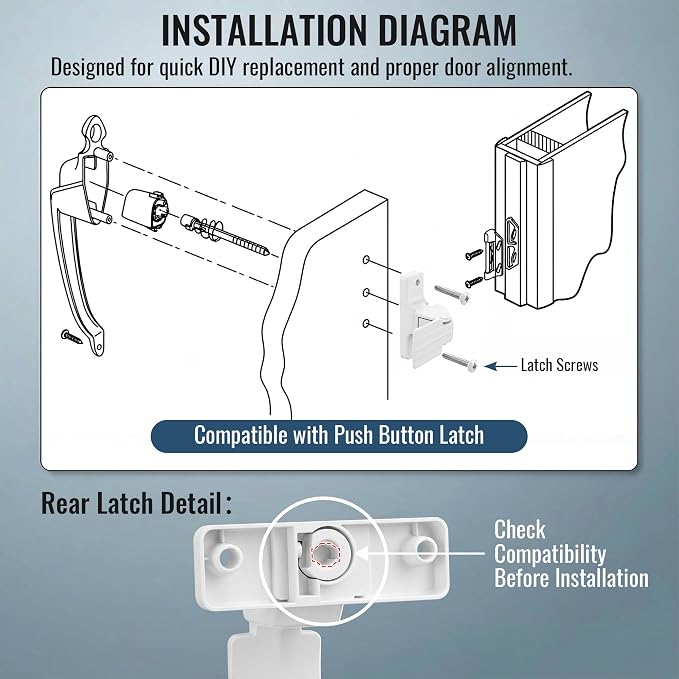 INSTALLATION DIAGRAM

Designed for quick DIY replacement and proper door alignment.

Latch Screws

Compatible with Push Button Latch

Rear Latch Detail:

Check Compatibility Before Installation