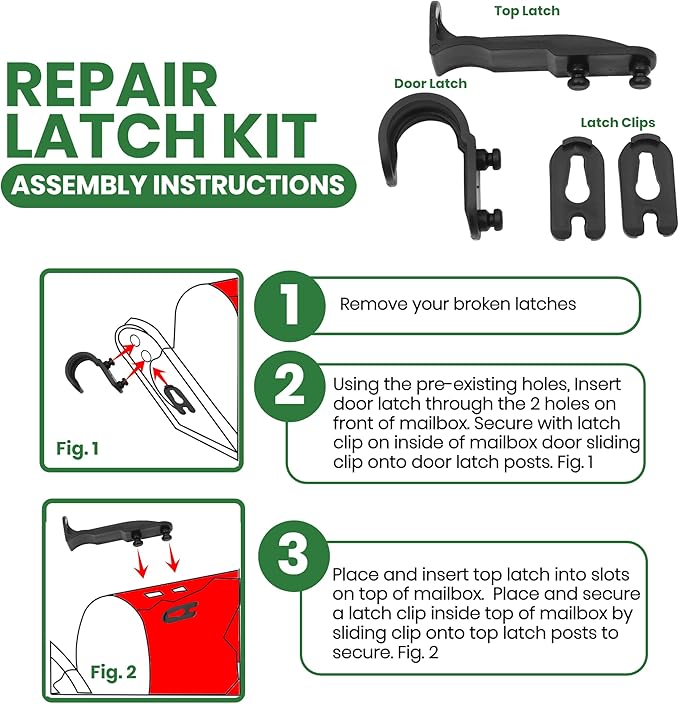 REPAIR LATCH KIT

ASSEMBLY INSTRUCTIONS

Top Latch

Door Latch

Latch Clips

Fig. 1

1

Remove your broken latches

2

Using the pre-existing holes, Insert door latch through the 2 holes on front of mailbox. Secure with latch clip on inside of mailbox door sliding clip onto door latch posts. Fig. 1

Fig. 2

3

Place and insert top latch into slots on top of mailbox. Place and secure a latch clip inside top of mailbox by sliding clip onto top latch posts to secure. Fig. 2