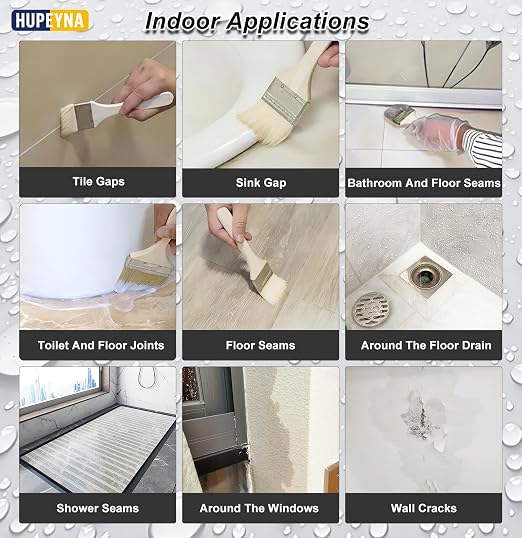 HUPEYNA

Indoor Applications

Tile Gaps

Sink Gap

Bathroom And Floor Seams

Toilet And Floor Joints

Floor Seams

Around The Floor Drain

Shower Seams

Around The Windows

Wall Cracks