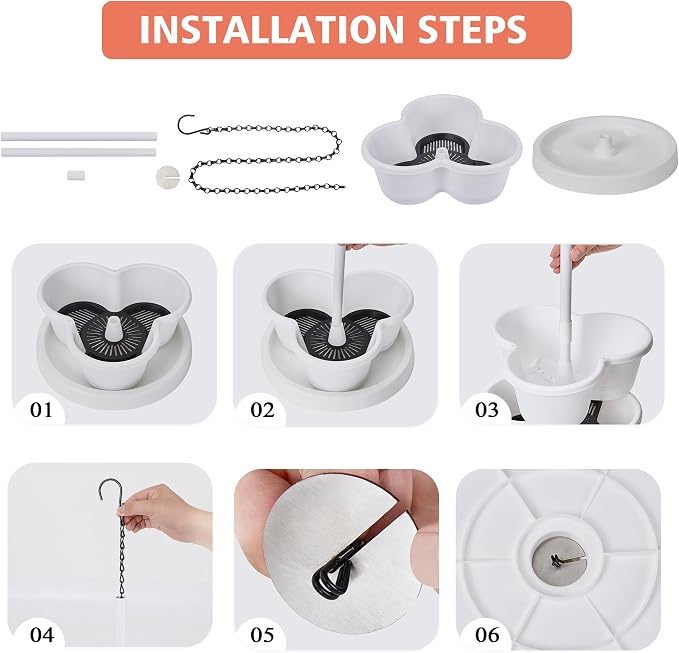 INSTALLATION STEPS

01

02

03

04

05

06