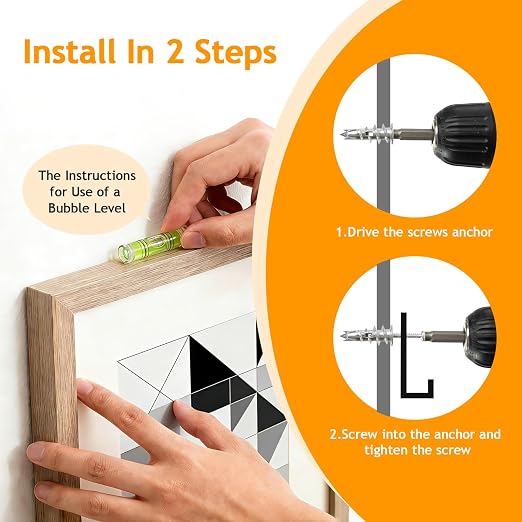 Install In 2 Steps

The Instructions for Use of a Bubble Level

1.Drive the screws anchor

2.Screw into the anchor and tighten the screw