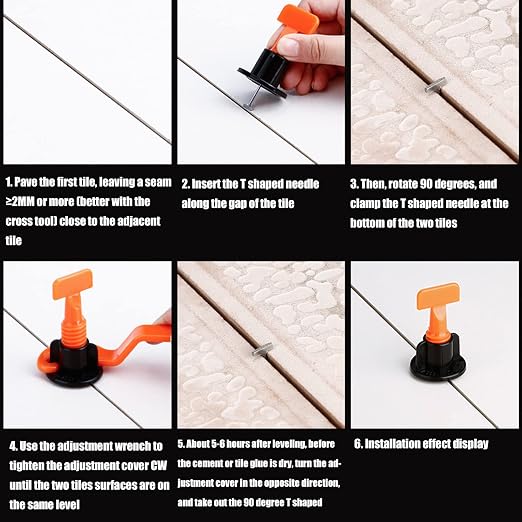 1. Pave the first tile, leaving a seam ≥2MM or more (better with the cross tool) close to the adjacent tile

2. Insert the T shaped needle along the gap of the tile

3. Then, rotate 90 degrees, and clamp the T shaped needle at the bottom of the two tiles

4. Use the adjustment wrench to tighten the adjustment cover CW until the two tiles surfaces are on the same level

5. About 5-6 hours after leveling, before the cement or tile glue is dry, turn the adjustment cover in the opposite direction, and take out the 90 degree T shaped

6. Installation effect display