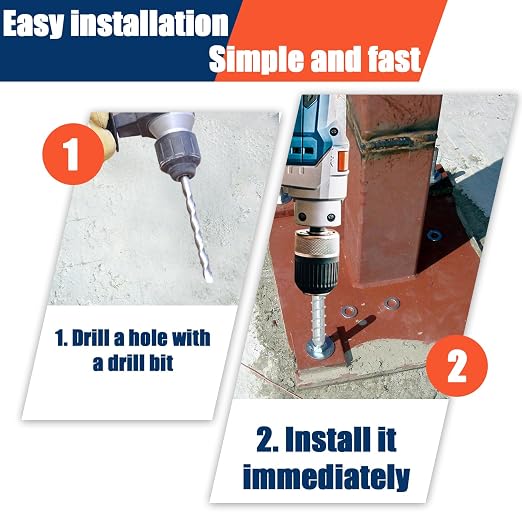 Easy installation
Simple and fast

1

1. Drill a hole with a drill bit

2

2. Install it immediately