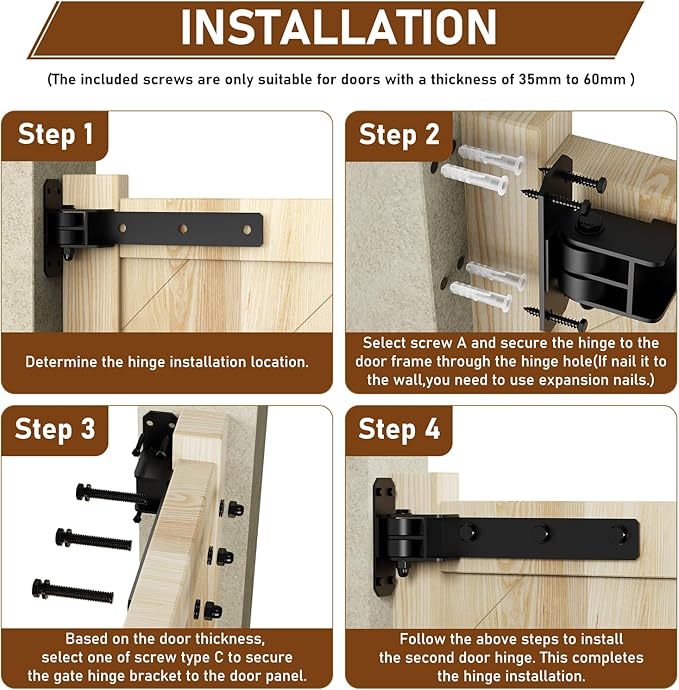 INSTALLATION

(The included screws are only suitable for doors with a thickness of 35mm to 60mm )

Step 1

Determine the hinge installation location.

Step 2

Select screw A and secure the hinge to the door frame through the hinge hole(If nail it to the wall,you need to use expansion nails.)

Step 3

Based on the door thickness, select one of screw type C to secure the gate hinge bracket to the door panel.

Step 4

Follow the above steps to install the second door hinge. This completes the hinge installation.