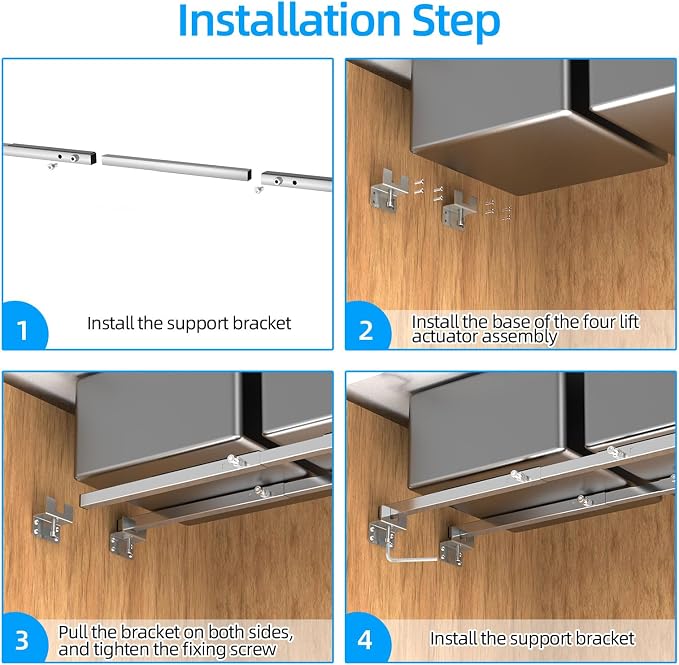 Installation Step

1
Install the support bracket

2
Install the base of the four lift actuator assembly

3
Pull the bracket on both sides, and tighten the fixing screw

4
Install the support bracket