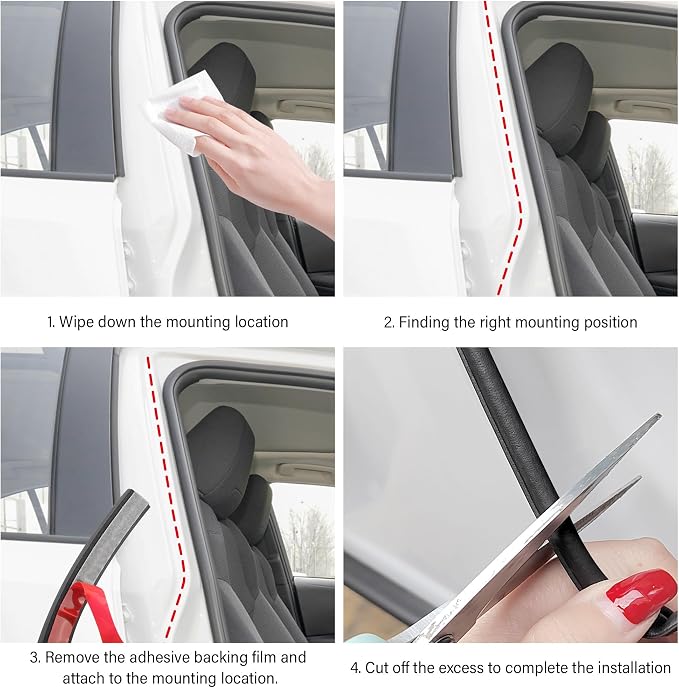 1. Wipe down the mounting location

2. Finding the right mounting position

3. Remove the adhesive backing film and attach to the mounting location.

4. Cut off the excess to complete the installation