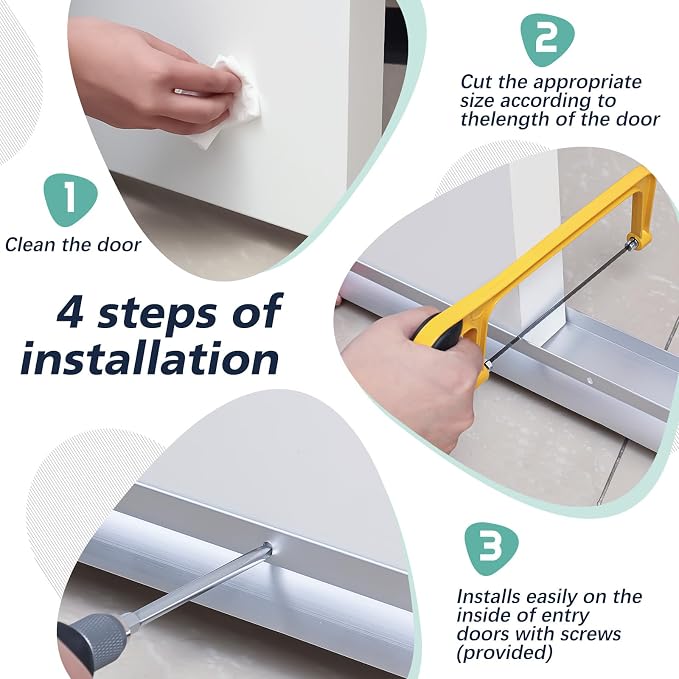 2

Cut the appropriate size according to thelength of the door

1

Clean the door

4 steps of installation

3

Installs easily on the inside of entry doors with screws (provided)