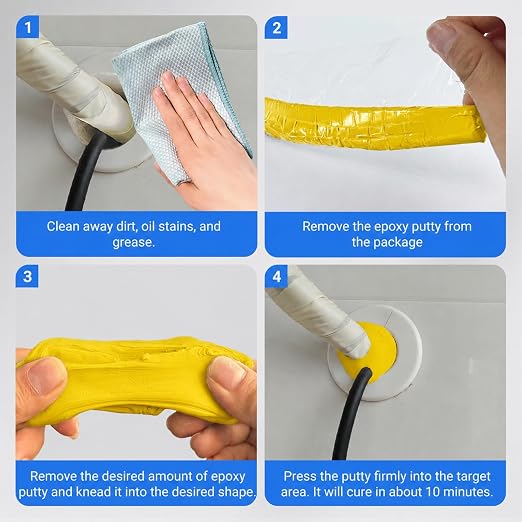 1

Clean away dirt, oil stains, and grease.

2

Remove the epoxy putty from the package

3

Remove the desired amount of epoxy putty and knead it into the desired shape.

4

Press the putty firmly into the target area. It will cure in about 10 minutes.