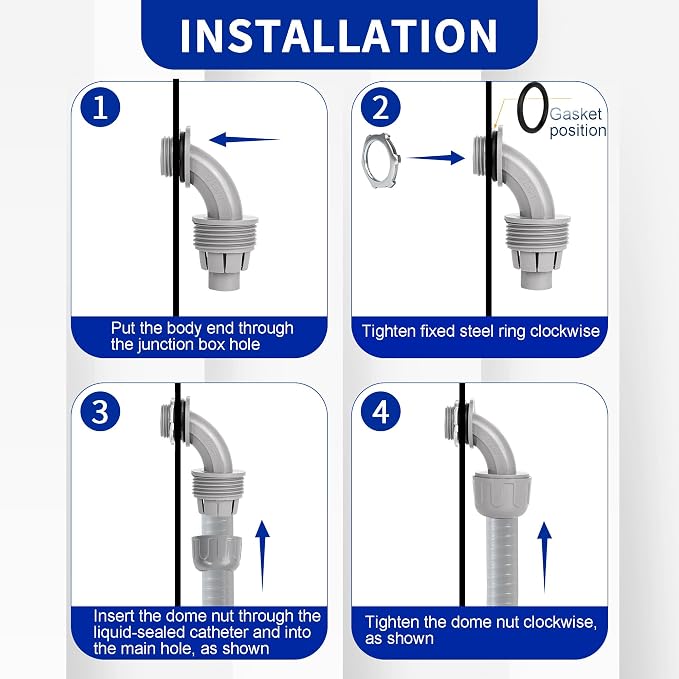 INSTALLATION

1

Put the body end through the junction box hole

2

Gasket position

Tighten fixed steel ring clockwise

3

Insert the dome nut through the liquid-sealed catheter and into the main hole, as shown

4

Tighten the dome nut clockwise, as shown