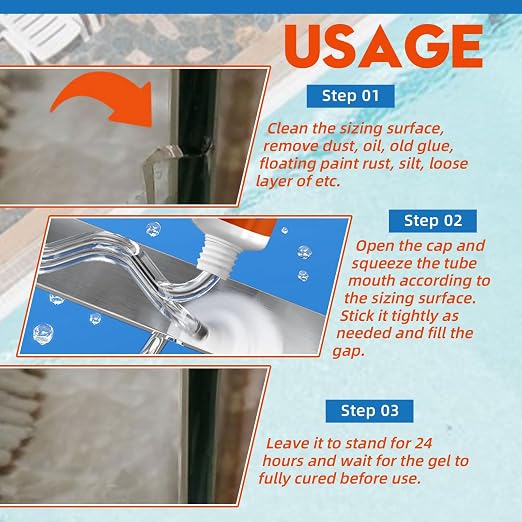 USAGE

Step 01

Clean the sizing surface, remove dust, oil, old glue, floating paint rust, silt, loose layer of etc.

Step 02

Open the cap and squeeze the tube mouth according to the sizing surface. Stick it tightly as needed and fill the gap.

Step 03

Leave it to stand for 24 hours and wait for the gel to fully cured before use.