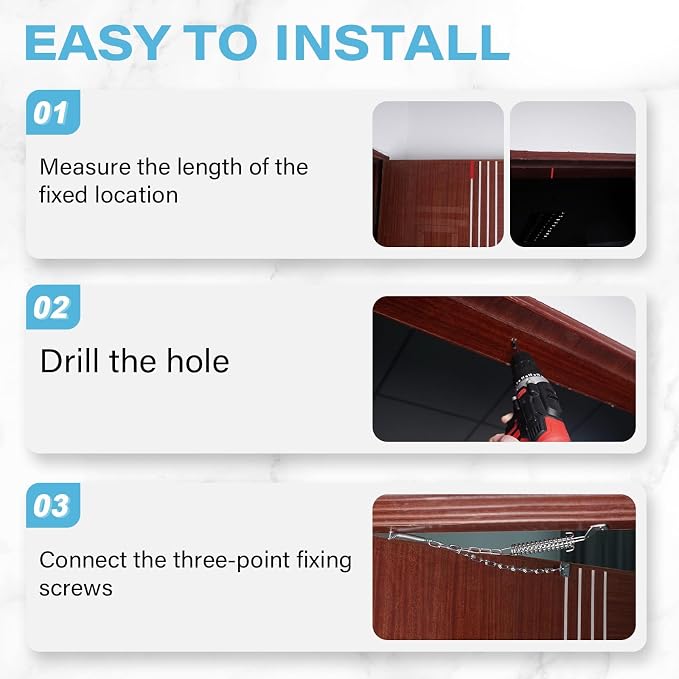 EASY TO INSTALL

01

Measure the length of the fixed location

02

Drill the hole

03

Connect the three-point fixing screws