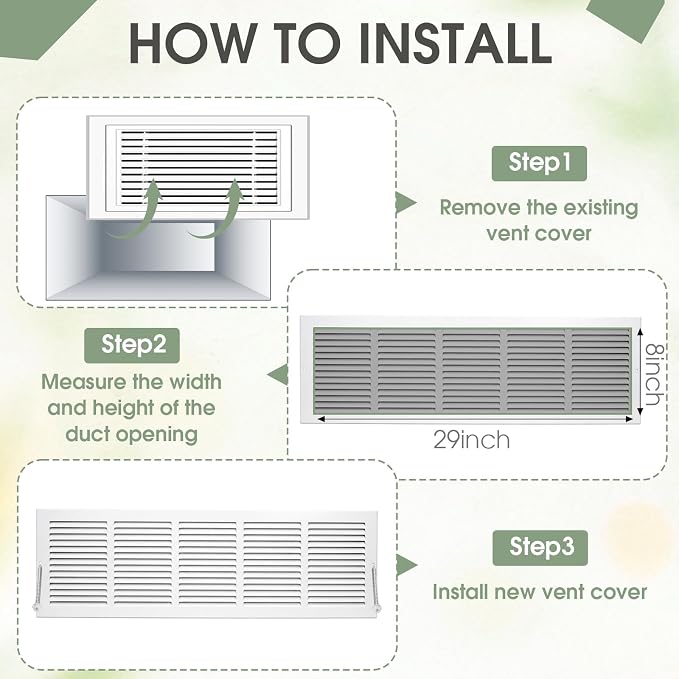 HOW TO INSTALL

Step1

Remove the existing vent cover

Step2

Measure the width and height of the duct opening

8inch

29inch

Step3

Install new vent cover