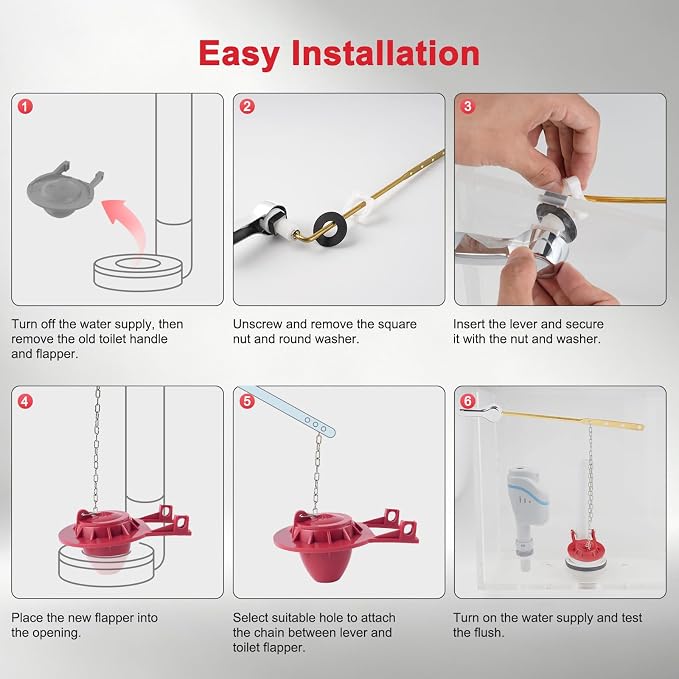 Easy Installation

1

Turn off the water supply, then remove the old toilet handle and flapper.

2

Unscrew and remove the square nut and round washer.

3

Insert the lever and secure it with the nut and washer.

4

Place the new flapper into the opening.

5

Select suitable hole to attach the chain between lever and toilet flapper.

6

Turn on the water supply and test the flush.