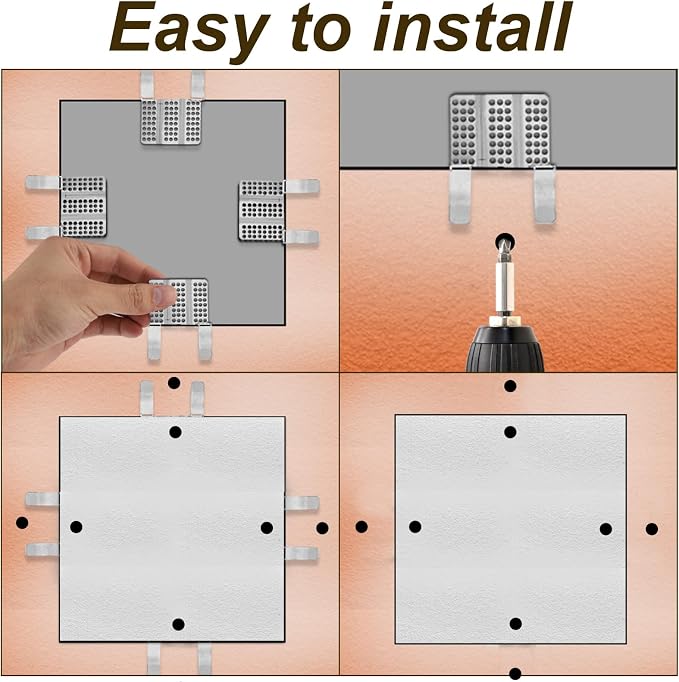 Easy to install