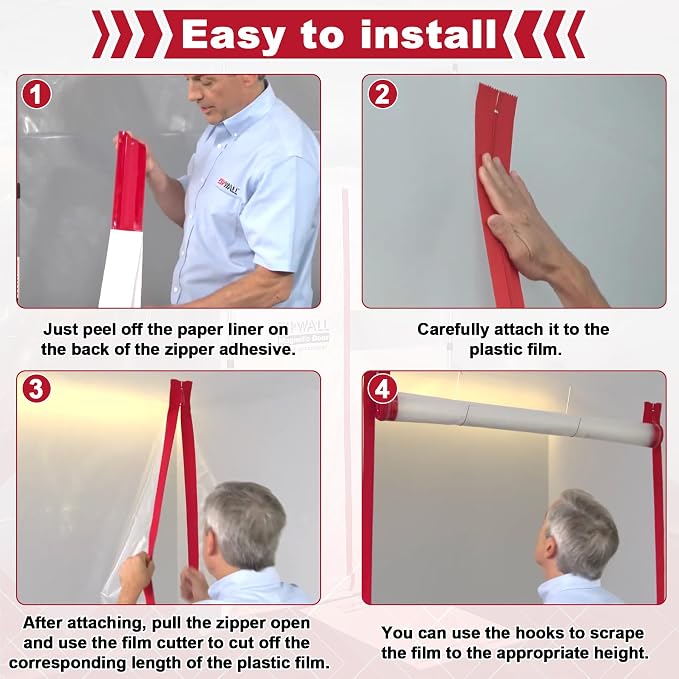 Easy to install

1

ZIPWALL

Just peel off the paper liner on the back of the zipper adhesive.

2

Carefully attach it to the plastic film.

3

After attaching, pull the zipper open and use the film cutter to cut off the corresponding length of the plastic film.

4

You can use the hooks to scrape the film to the appropriate height.