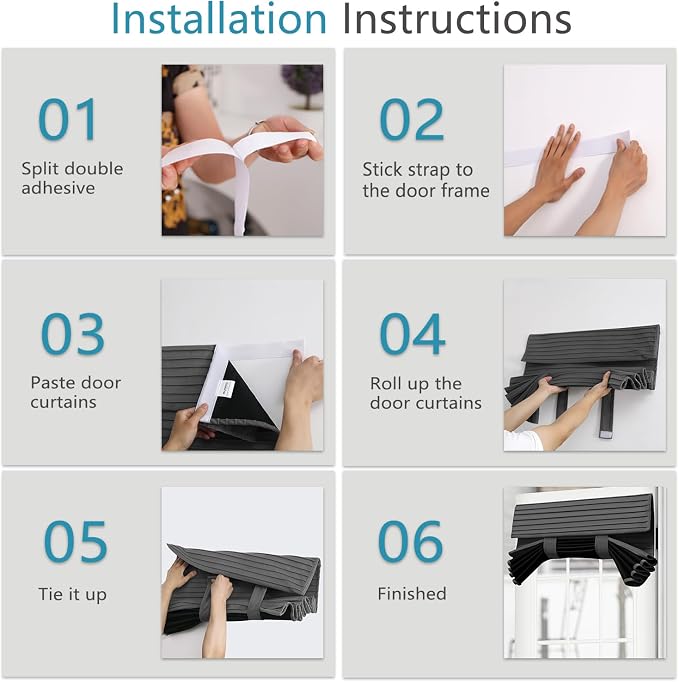 Installation Instructions

01
Split double adhesive

02
Stick strap to the door frame

03
Paste door curtains

04
Roll up the door curtains

05
Tie it up

06
Finished