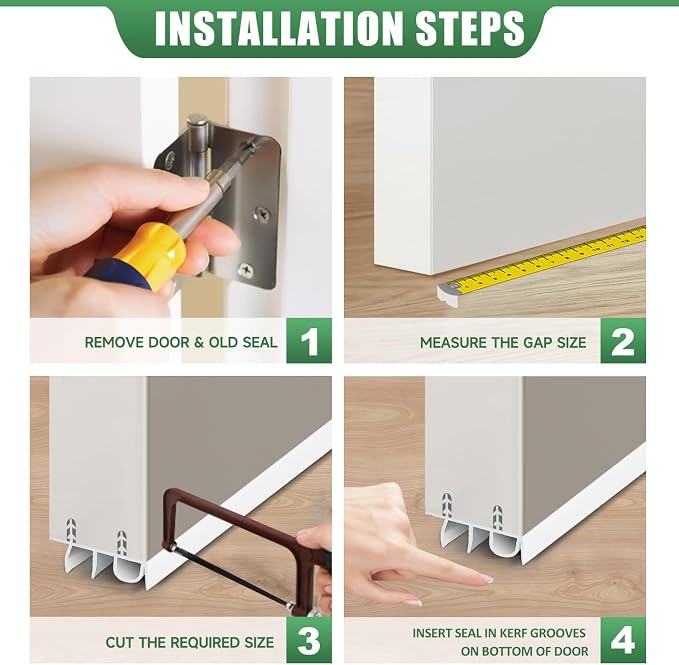 INSTALLATION STEPS

REMOVE DOOR & OLD SEAL 1

MEASURE THE GAP SIZE 2

CUT THE REQUIRED SIZE 3

INSERT SEAL IN KERF GROOVES ON BOTTOM OF DOOR 4