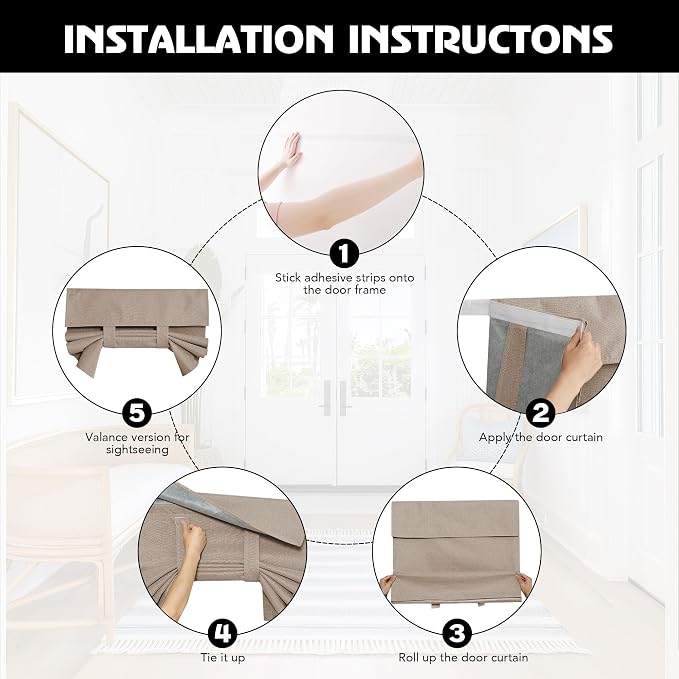 INSTALLATION INSTRUCTONS

1
Stick adhesive strips onto the door frame

2
Apply the door curtain

3
Roll up the door curtain

4
Tie it up

5
Valance version for sightseeing