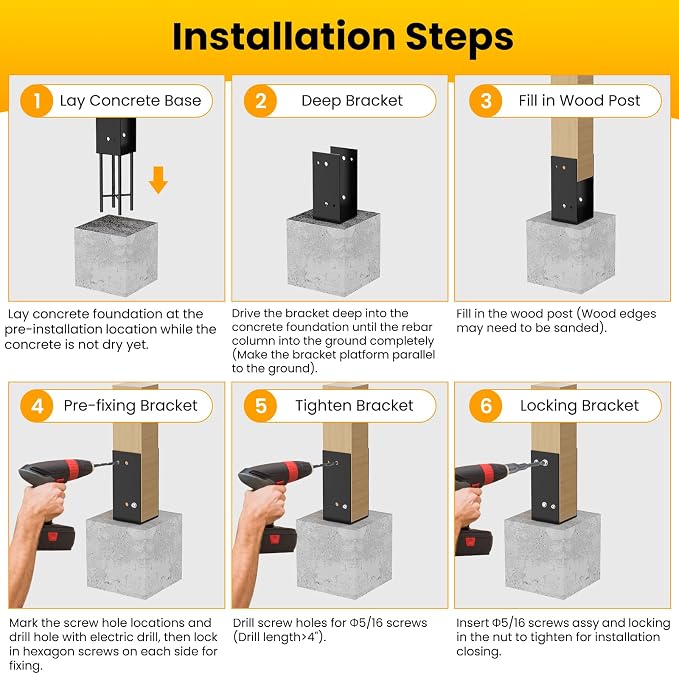 Installation Steps

1 Lay Concrete Base

Lay concrete foundation at the pre-installation location while the concrete is not dry yet.

2 Deep Bracket

Drive the bracket deep into the concrete foundation until the rebar column into the ground completely (Make the bracket platform parallel to the ground).

3 Fill in Wood Post

Fill in the wood post (Wood edges may need to be sanded).

4 Pre-fixing Bracket

Mark the screw hole locations and drill hole with electric drill, then lock in hexagon screws on each side for fixing.

5 Tighten Bracket

Drill screw holes for Φ5/16 screws (Drill length>4").

6 Locking Bracket

Insert Φ5/16 screws assy and locking in the nut to tighten for installation closing.