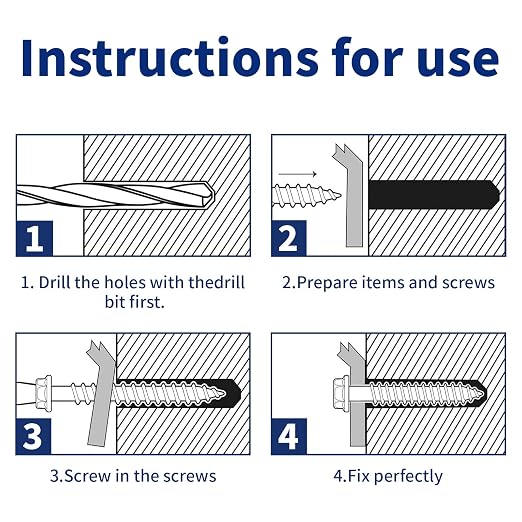 Instructions for use

1

1. Drill the holes with thedrill bit first.

2

2.Prepare items and screws

3

3.Screw in the screws

4

4.Fix perfectly